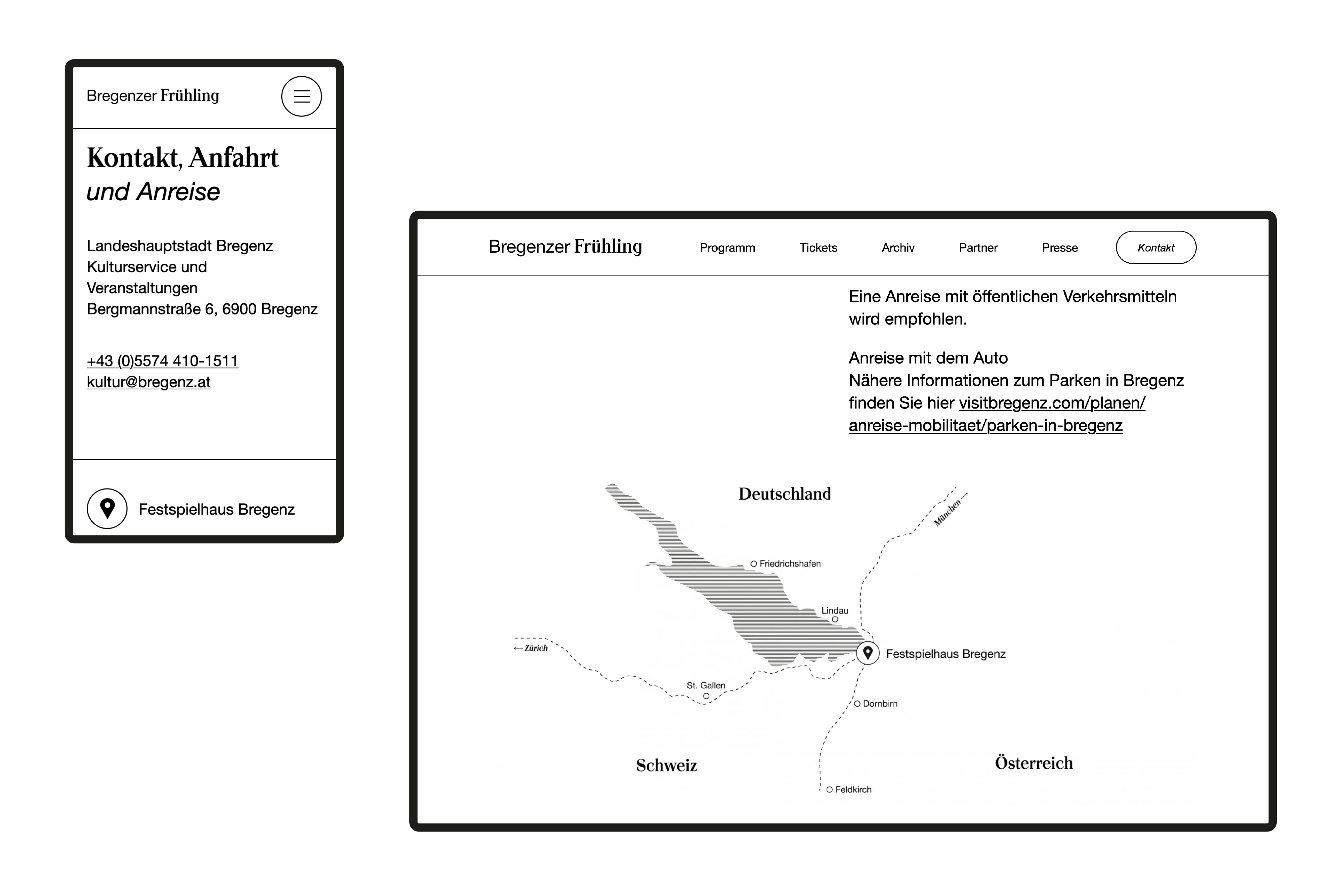 Bregenzer Frühling

Kontakt, Anfahrt
und Anreise

Landeshauptstadt Bregenz
Kulturservice und
Veranstaltungen
Bergmannstraße 6, 6900 Bregenz

+43 (0)5574 410-1511
kultur@bregenz.at

Festspielhaus Bregenz

Bregenzer Frühling

Programm Tickets Archiv Partner Presse Kontakt

Eine Anreise mit öffentlichen Verkehrsmitteln wird empfohlen.

Anreise mit dem Auto
Nähere Informationen zum Parken in Bregenz finden Sie hier visitbregenz.com/planen/anreise-mobilitaet/parken-in-bregenz

Deutschland

München →

Friedrichshafen

Lindau

← Zürich

Festspielhaus Bregenz

St. Gallen

Dornbirn

Schweiz

Österreich

Feldkirch